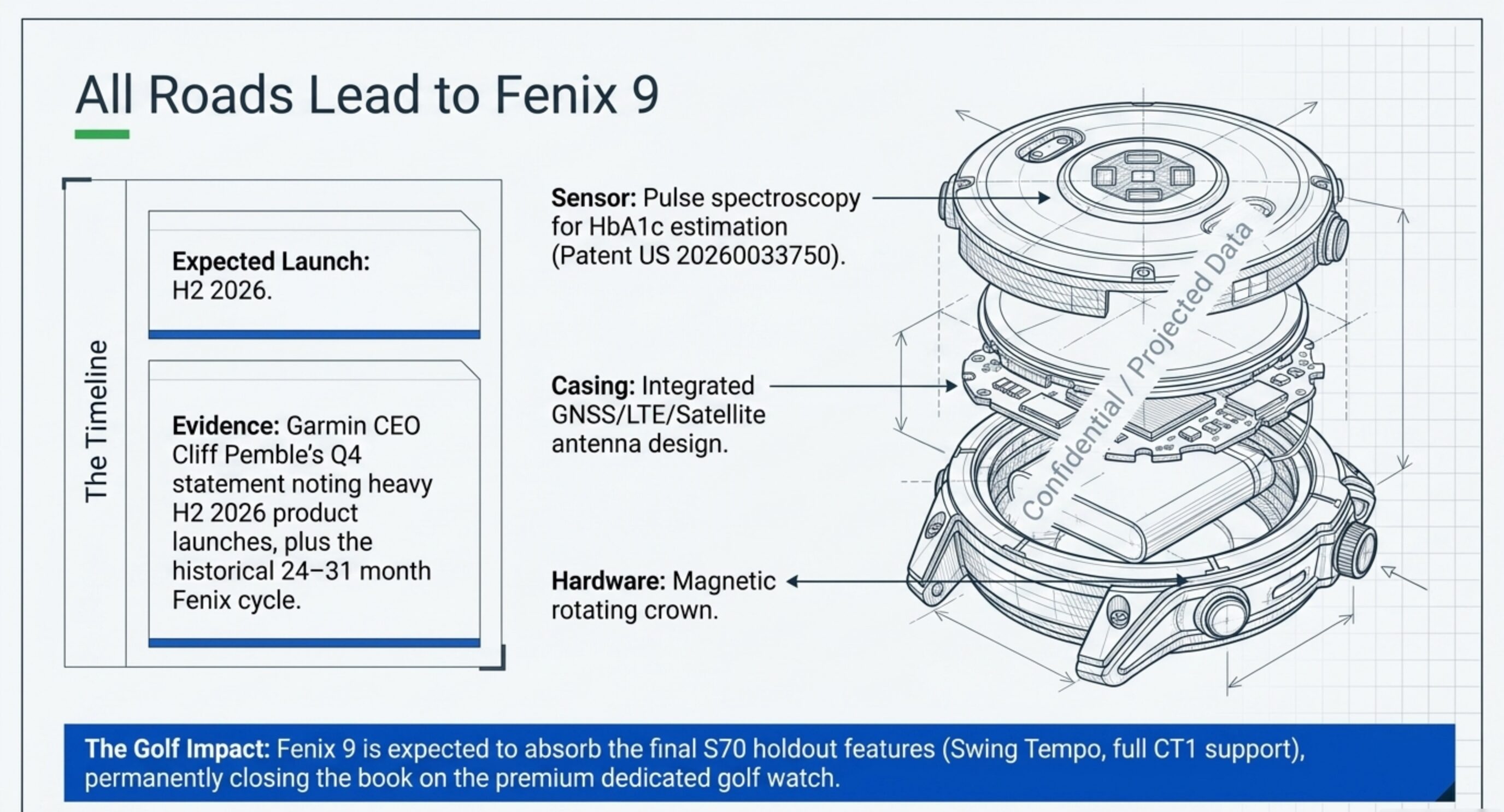 All Roads Lead to Fenix 9

The Timeline

Expected Launch: H2 2026.

Evidence: Garmin CEO Cliff Pemble's Q4 statement noting heavy H2 2026 product launches, plus the historical 24–31 month Fenix cycle.

Sensor: Pulse spectroscopy for HbA1c estimation (Patent US 20260033750).

Casing: Integrated GNSS/LTE/Satellite antenna design.

Hardware: Magnetic rotating crown.

Confidential / Projected Data

The Golf Impact: Fenix 9 is expected to absorb the final S70 holdout features (Swing Tempo, full CT1 support), permanently closing the book on the premium dedicated golf watch.